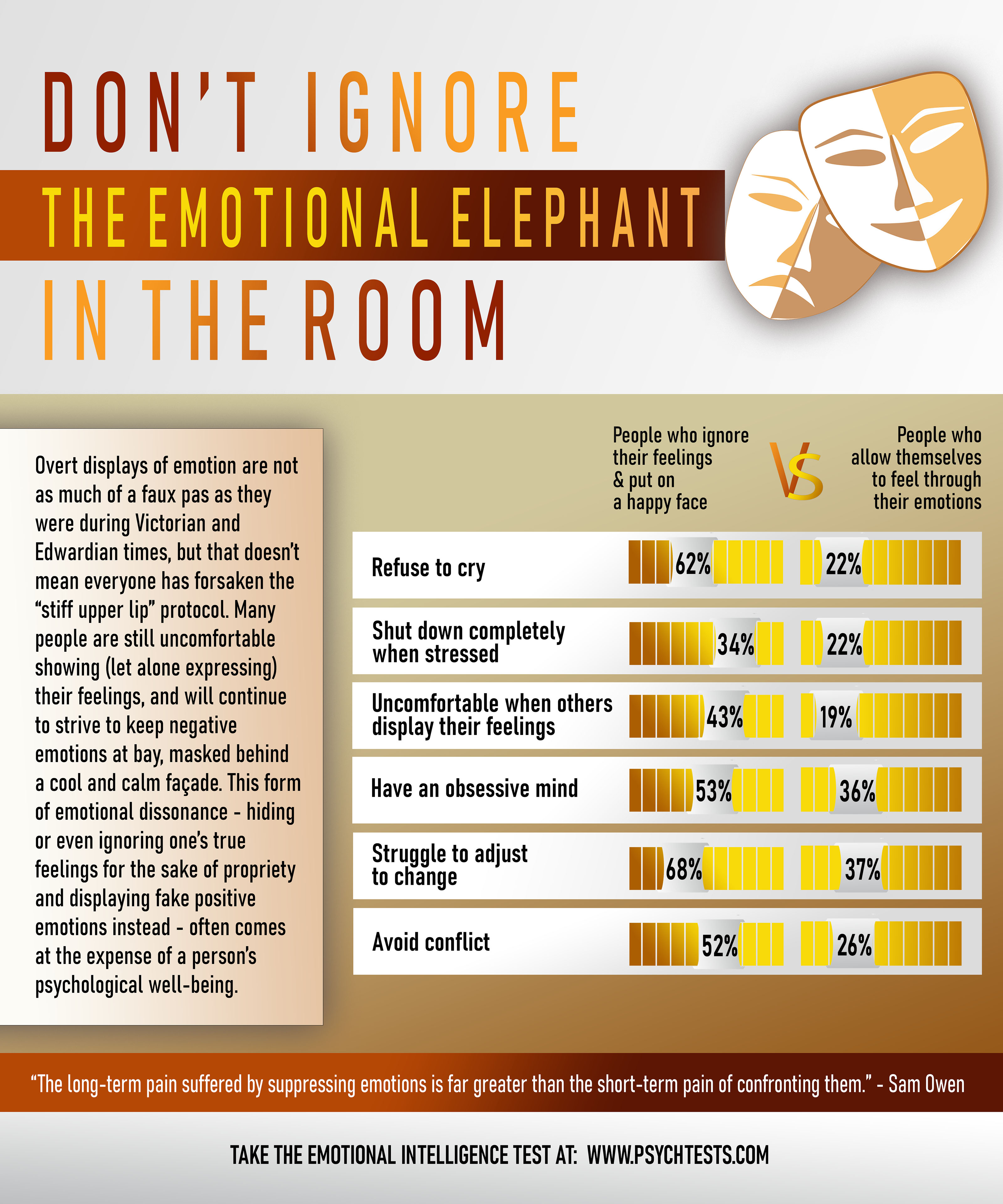 DON'T IGNORE
THE EMOTIONAL ELEPHANT
IN THE ROOM

Overt displays of emotion are not as much of a faux pas as they were during Victorian and Edwardian times, but that doesn't mean everyone has forsaken the "stiff upper lip" protocol. Many people are still uncomfortable showing (let alone expressing) their feelings, and will continue to strive to keep negative emotions at bay, masked behind a cool and calm façade. This form of emotional dissonance - hiding or even ignoring one's true feelings for the sake of propriety and displaying fake positive emotions instead - often comes at the expense of a person's psychological well-being.

| | People who ignore their feelings & put on a happy face | VS | People who allow themselves to feel through their emotions |
|---|---|---|---|
| Refuse to cry | 62% | | 22% |
| Shut down completely when stressed | 34% | | 22% |
| Uncomfortable when others display their feelings | 43% | | 19% |
| Have an obsessive mind | 53% | | 36% |
| Struggle to adjust to change | 68% | | 37% |
| Avoid conflict | 52% | | 26% |

"The long-term pain suffered by suppressing emotions is far greater than the short-term pain of confronting them." - Sam Owen

TAKE THE EMOTIONAL INTELLIGENCE TEST AT: WWW.PSYCHTESTS.COM